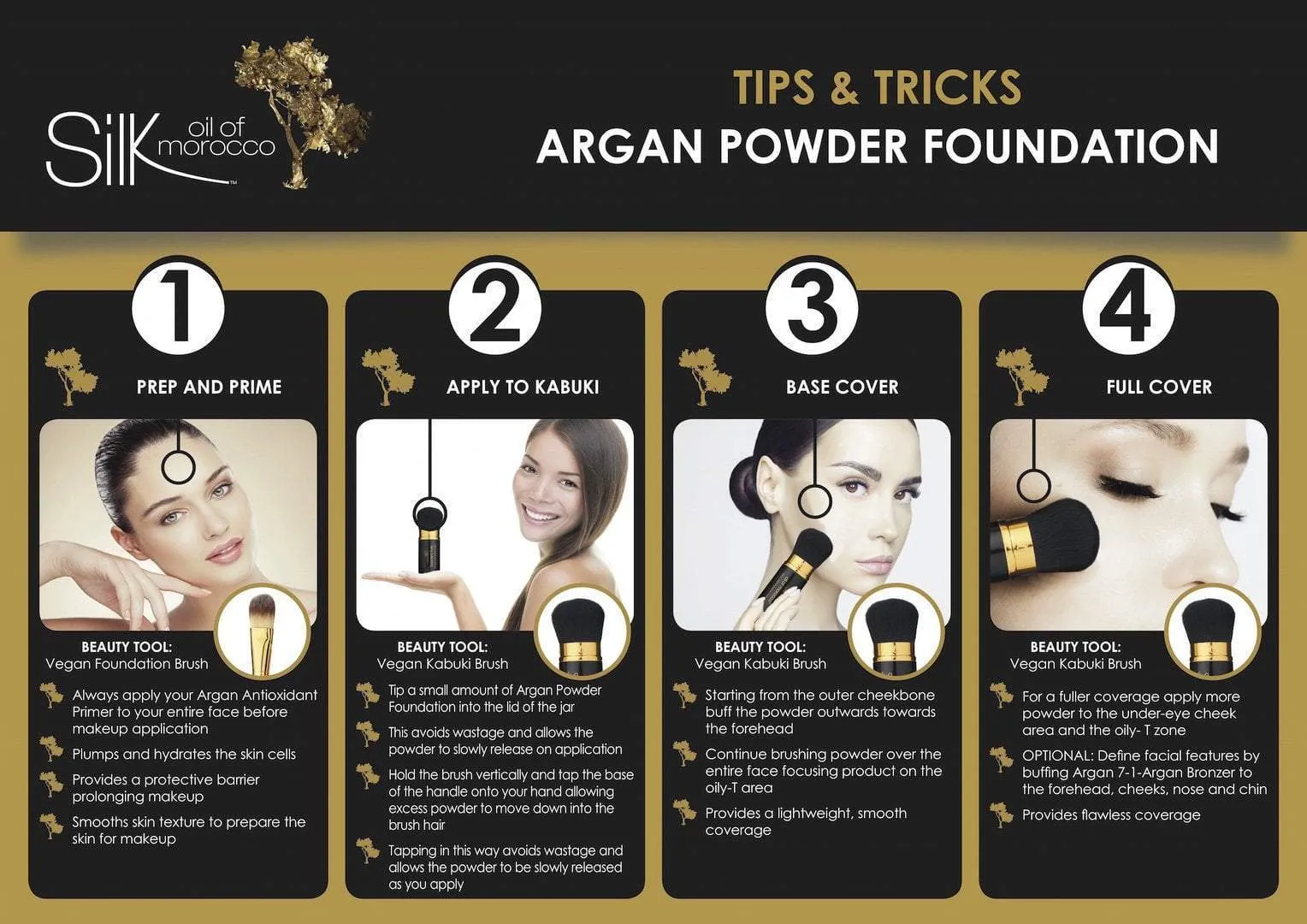 Silk oil of morocco™

TIPS & TRICKS
ARGAN POWDER FOUNDATION

1
PREP AND PRIME
BEAUTY TOOL:
Vegan Foundation Brush
Always apply your Argan Antioxidant Primer to your entire face before makeup application
Plumps and hydrates the skin cells
Provides a protective barrier prolonging makeup
Smooths skin texture to prepare the skin for makeup

2
APPLY TO KABUKI
BEAUTY TOOL:
Vegan Kabuki Brush
Tip a small amount of Argan Powder Foundation into the lid of the jar
This avoids wastage and allows the powder to slowly release on application
Hold the brush vertically and tap the base of the handle onto your hand allowing excess powder to move down into the brush hair
Tapping in this way avoids wastage and allows the powder to be slowly released as you apply

3
BASE COVER
BEAUTY TOOL:
Vegan Kabuki Brush
Starting from the outer cheekbone buff the powder outwards towards the forehead
Continue brushing powder over the entire face focusing product on the oily-T area
Provides a lightweight, smooth coverage

4
FULL COVER
BEAUTY TOOL:
Vegan Kabuki Brush
For a fuller coverage apply more powder to the under-eye cheek area and the oily- T zone
OPTIONAL: Define facial features by buffing Argan 7-1-Argan Bronzer to the forehead, cheeks, nose and chin
Provides flawless coverage